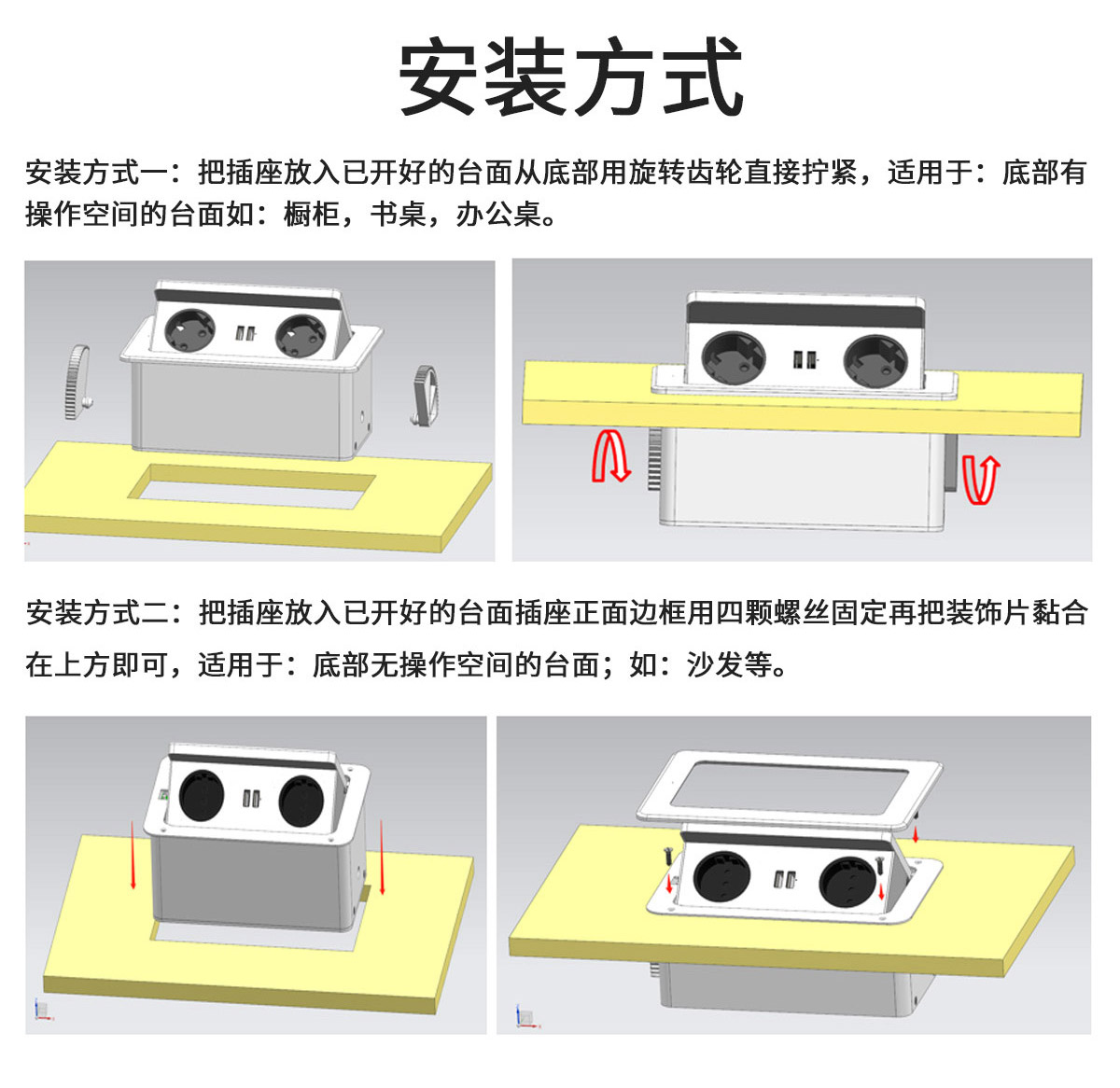 安装方式

安装方式一：把插座放入已开好的台面从底部用旋转齿轮直接拧紧，适用于：底部有操作空间的台面如：橱柜，书桌，办公桌。

安装方式二：把插座放入已开好的台面插座正面边框用四颗螺丝固定再把装饰片黏合在上方即可，适用于：底部无操作空间的台面；如：沙发等。