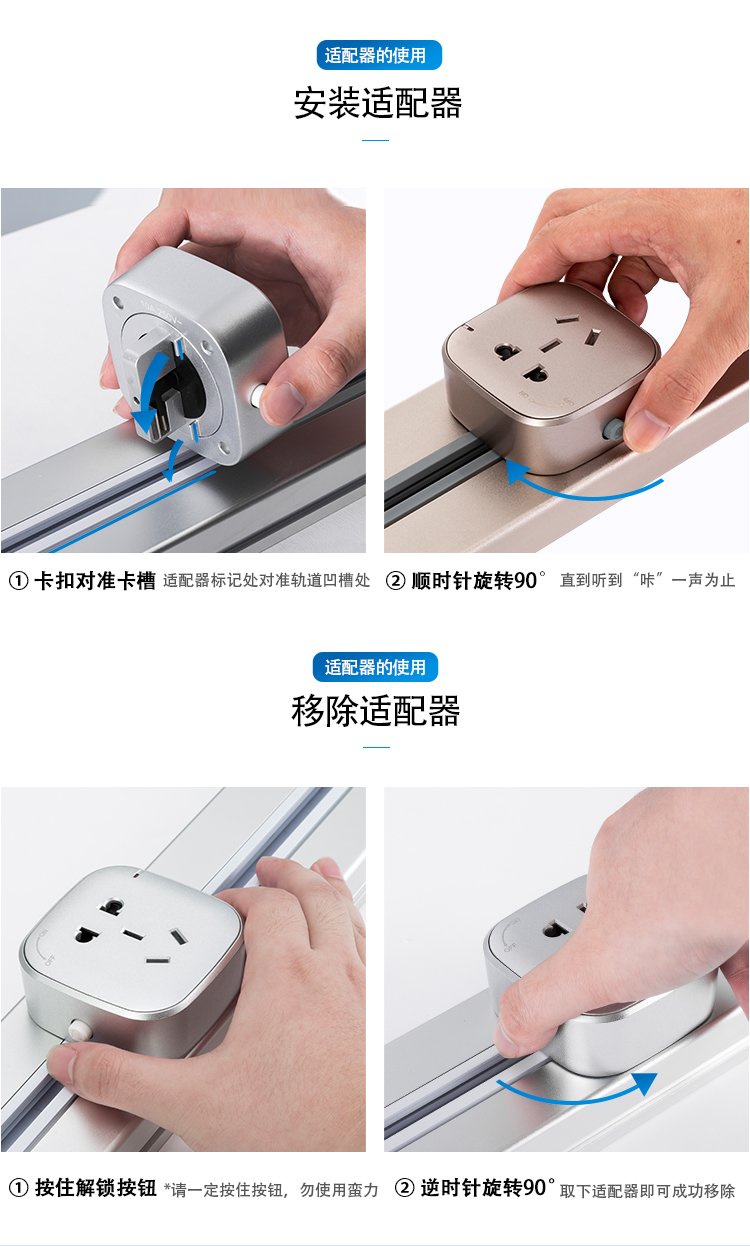 适配器的使用

安装适配器

① 卡扣对准卡槽 适配器标记处对准轨道凹槽处

② 顺时针旋转90° 直到听到“咔”一声为止

适配器的使用

移除适配器

① 按住解锁按钮 *请一定按住按钮，勿使用蛮力

② 逆时针旋转90° 取下适配器即可成功移除