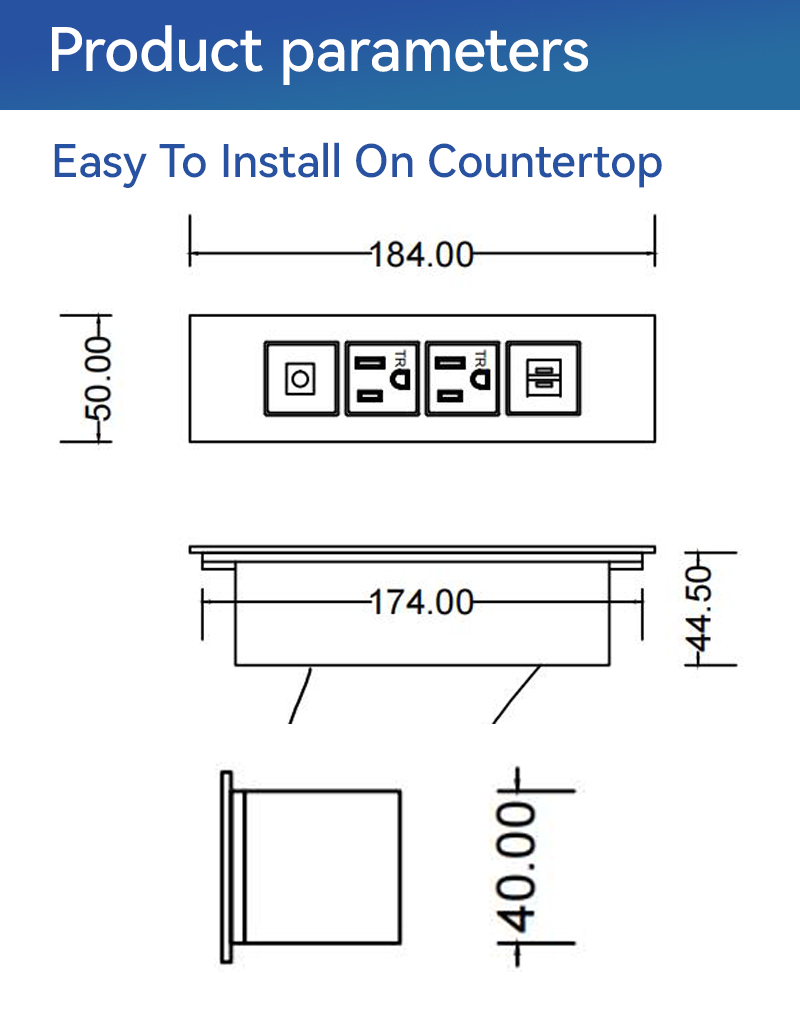 Product parameters

Easy To Install On Countertop

184.00

50.00

TR

TR

174.00

44.50

40.00