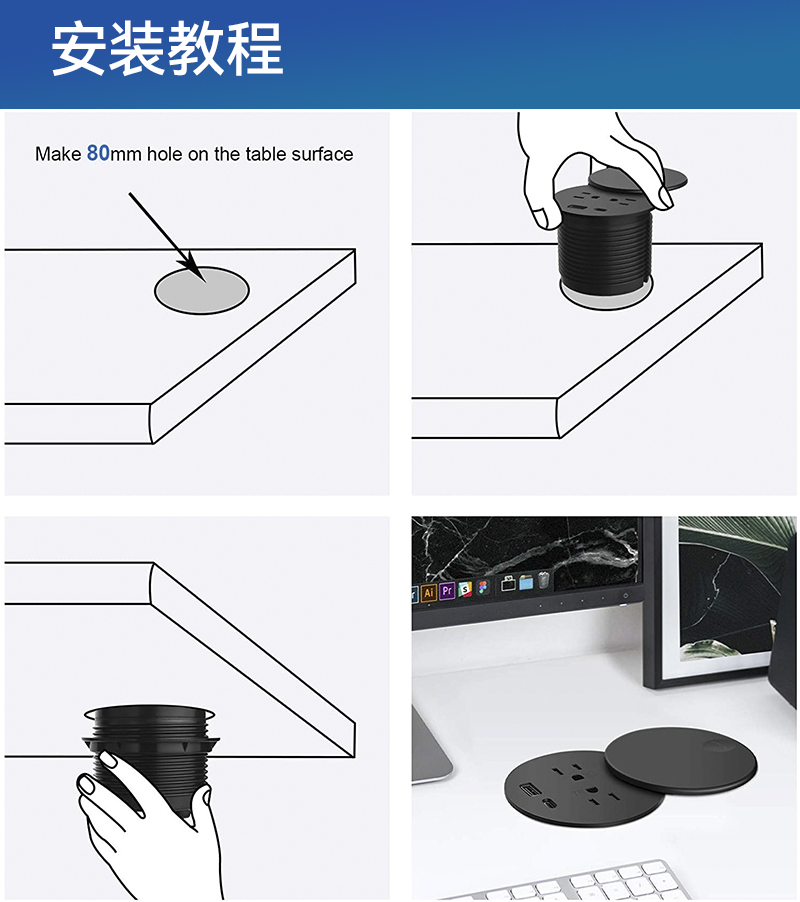 安装教程

Make 80mm hole on the table surface

Ai Pr